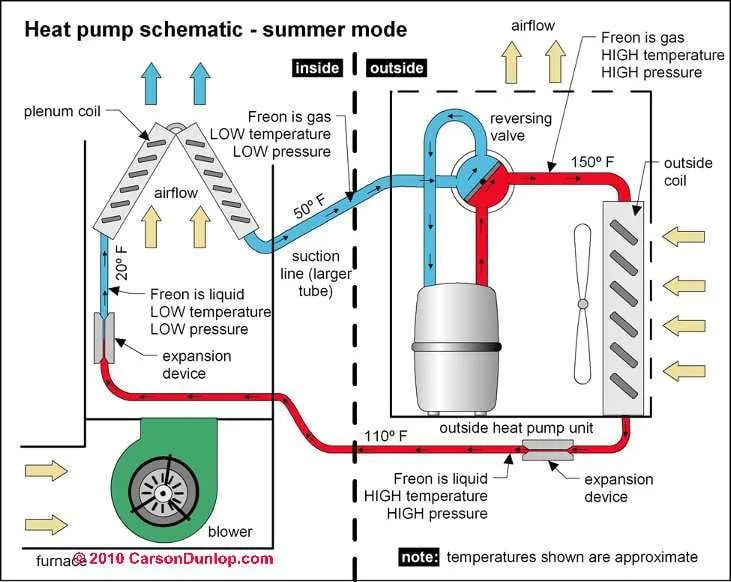 Heat pump schematic - summer mode

inside

outside

airflow

Freon is gas
HIGH temperature
HIGH pressure

plenum coil

Freon is gas
LOW temperature
LOW pressure

reversing valve

150º F

outside coil

airflow

50º F

suction line (larger tube)

20º F

Freon is liquid
LOW temperature
LOW pressure

expansion device

outside heat pump unit

110º F

Freon is liquid
HIGH temperature
HIGH pressure

expansion device

blower

furnace

@ 2010 CarsonDunlop.com

note: temperatures shown are approximate