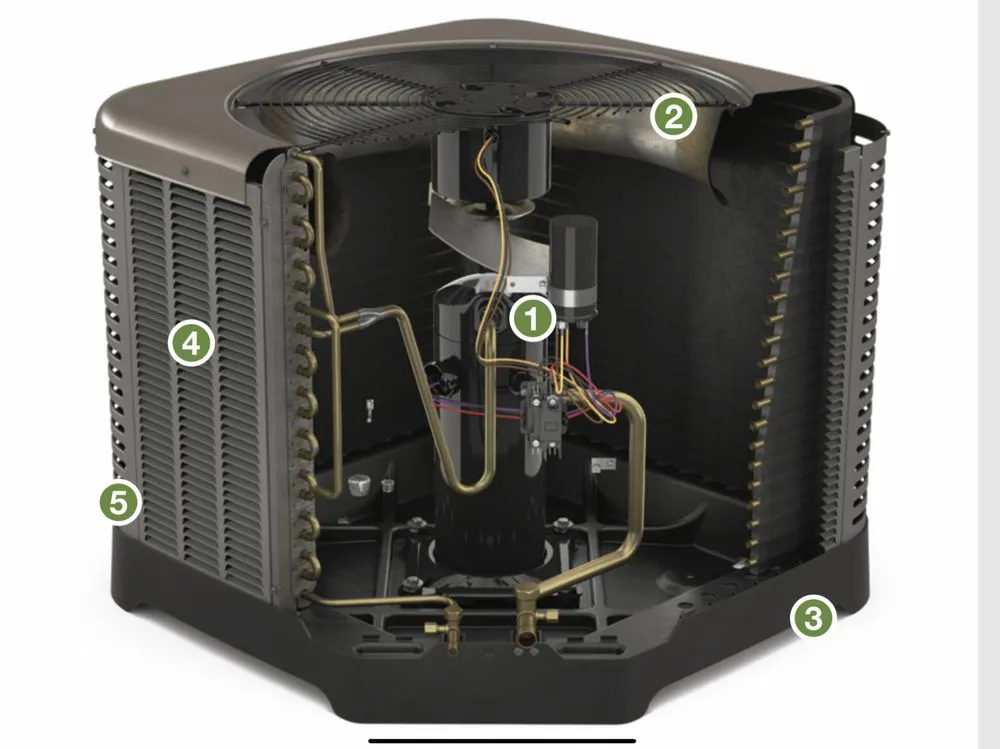 2
1
4
5
3