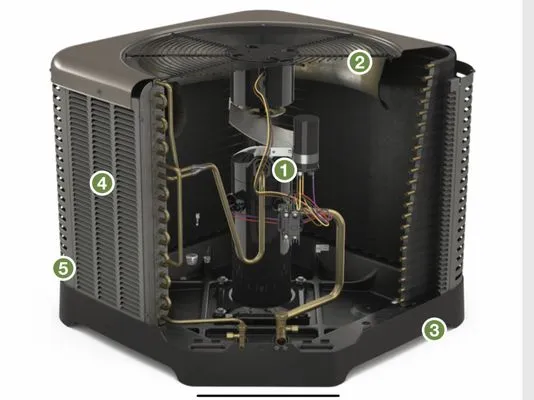 2
1
4
5
3