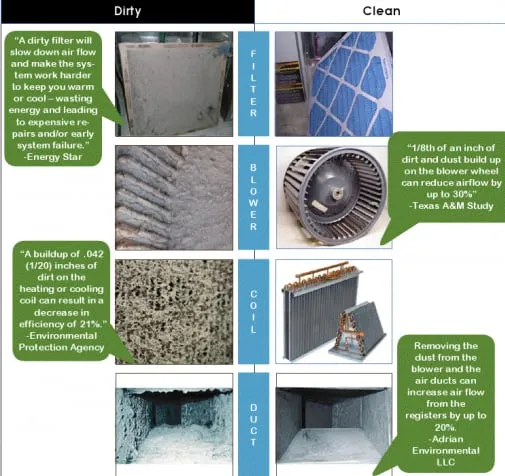 Dirty

Clean

"A dirty filter will slow down air flow and make the system work harder to keep you warm or cool – wasting energy and leading to expensive repairs and/or early system failure."
-Energy Star

FILTER

BLOWER

"1/8th of an inch of dirt and dust build up on the blower wheel can reduce airflow by up to 30%"
-Texas A&M Study

"A buildup of .042 (1/20) inches of dirt on the heating or cooling coil can result in a decrease in efficiency of 21%."
-Environmental Protection Agency

COIL

DUCT

Removing the dust from the blower and the air ducts can increase air flow from the registers by up to 20%.
-Adrian Environmental LLC