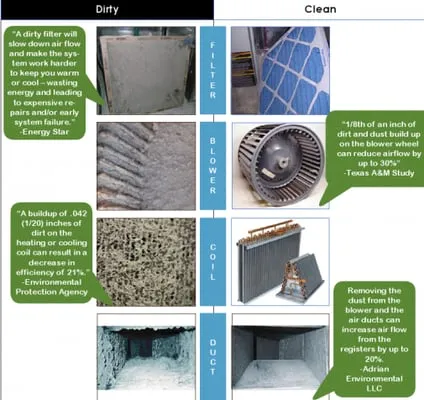 Dirty

Clean

"A dirty filter will slow down air flow and make the system work harder to keep you warm or cool – wasting energy and leading to expensive repairs and/or early system failure."
-Energy Star

FILTER

BLOWER

"1/8th of an inch of dirt and dust build up on the blower wheel can reduce airflow by up to 30%"
-Texas A&M Study

"A buildup of .042 (1/20) inches of dirt on the heating or cooling coil can result in a decrease in efficiency of 21%."
-Environmental Protection Agency

COIL

DUCT

Removing the dust from the blower and the air ducts can increase air flow from the registers by up to 20%.
-Adrian Environmental LLC