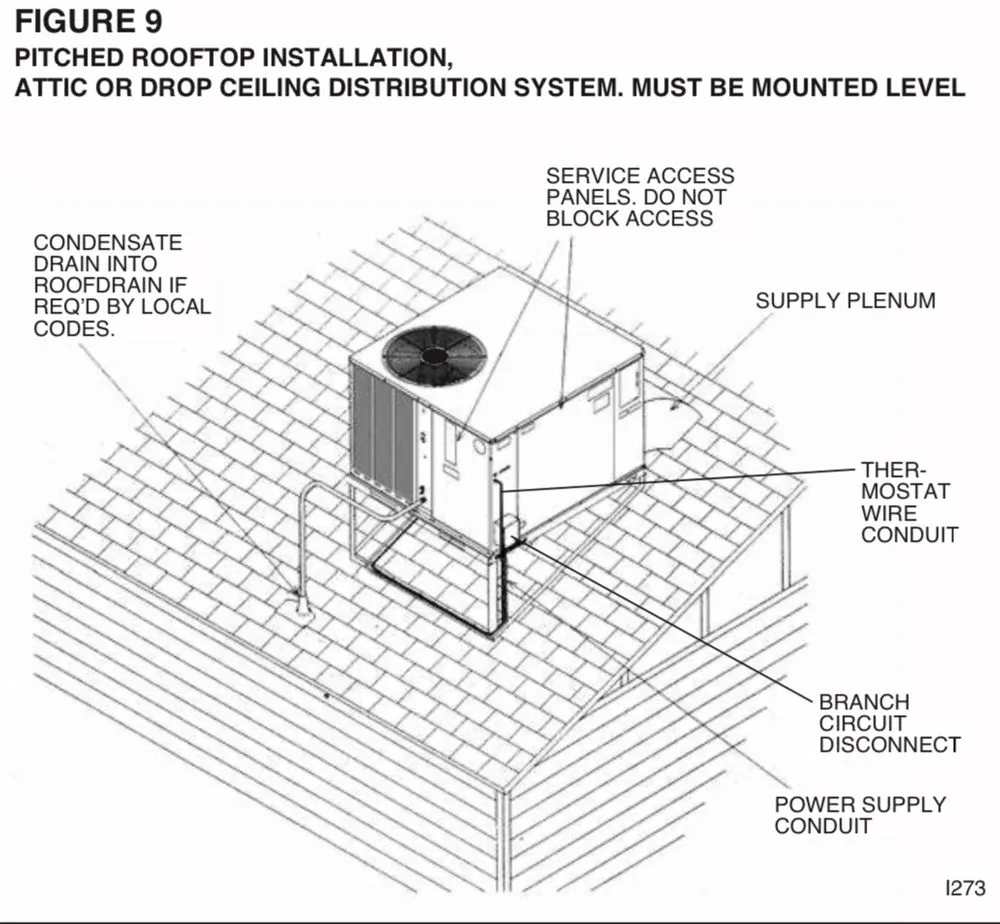 FIGURE 9
PITCHED ROOFTOP INSTALLATION,
ATTIC OR DROP CEILING DISTRIBUTION SYSTEM. MUST BE MOUNTED LEVEL

SERVICE ACCESS PANELS. DO NOT BLOCK ACCESS

CONDENSATE DRAIN INTO ROOFDRAIN IF REQ'D BY LOCAL CODES.

SUPPLY PLENUM

THERMOSTAT WIRE CONDUIT

BRANCH CIRCUIT DISCONNECT

POWER SUPPLY CONDUIT

I273