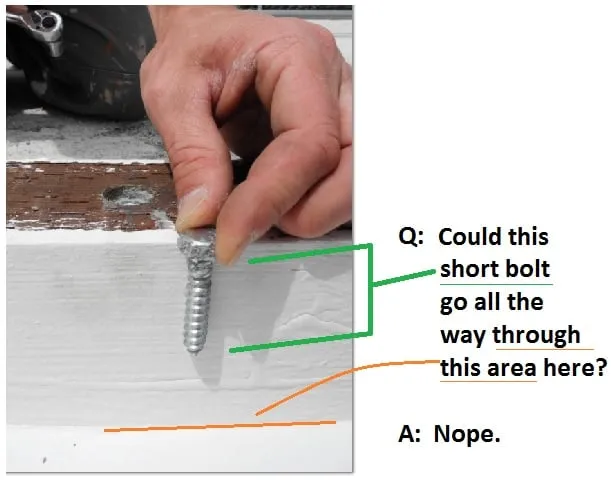 Q: Could this short bolt go all the way through this area here?

A: Nope.