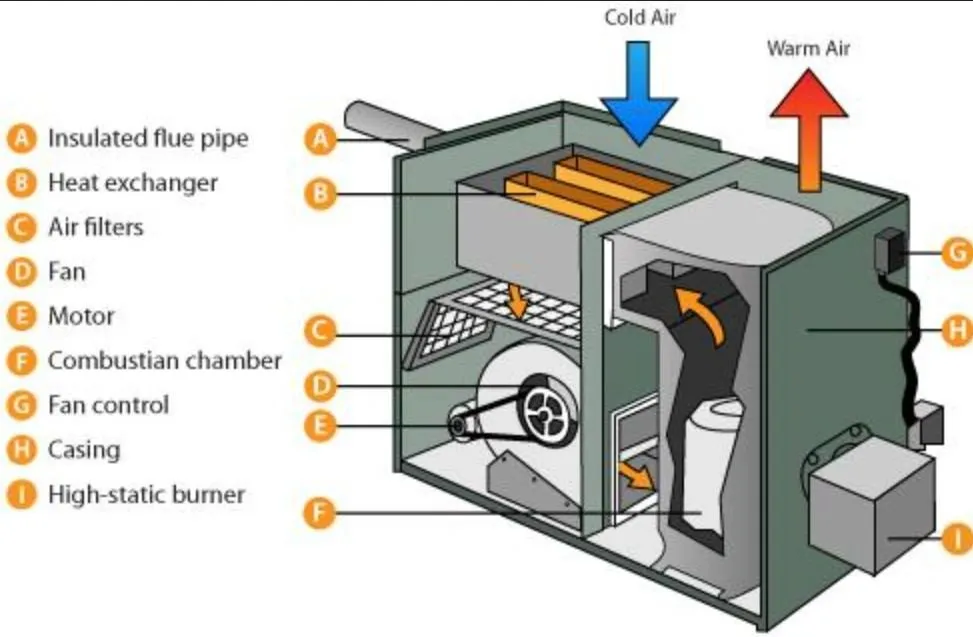 Cold Air

Warm Air

A Insulated flue pipe
B Heat exchanger
C Air filters
D Fan
E Motor
F Combustian chamber
G Fan control
H Casing
I High-static burner

A
B
C
D
E
F
G
H
I