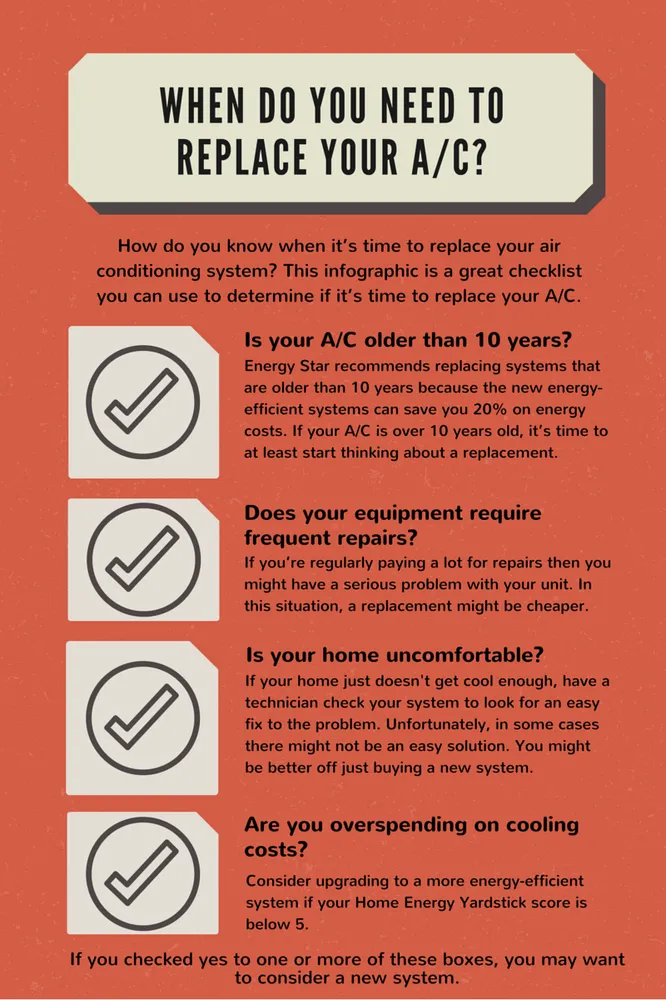 WHEN DO YOU NEED TO REPLACE YOUR A/C?

How do you know when it's time to replace your air conditioning system? This infographic is a great checklist you can use to determine if it's time to replace your A/C.

Is your A/C older than 10 years?
Energy Star recommends replacing systems that are older than 10 years because the new energy-efficient systems can save you 20% on energy costs. If your A/C is over 10 years old, it's time to at least start thinking about a replacement.

Does your equipment require frequent repairs?
If you're regularly paying a lot for repairs then you might have a serious problem with your unit. In this situation, a replacement might be cheaper.

Is your home uncomfortable?
If your home just doesn't get cool enough, have a technician check your system to look for an easy fix to the problem. Unfortunately, in some cases there might not be an easy solution. You might be better off just buying a new system.

Are you overspending on cooling costs?
Consider upgrading to a more energy-efficient system if your Home Energy Yardstick score is below 5.

If you checked yes to one or more of these boxes, you may want to consider a new system.