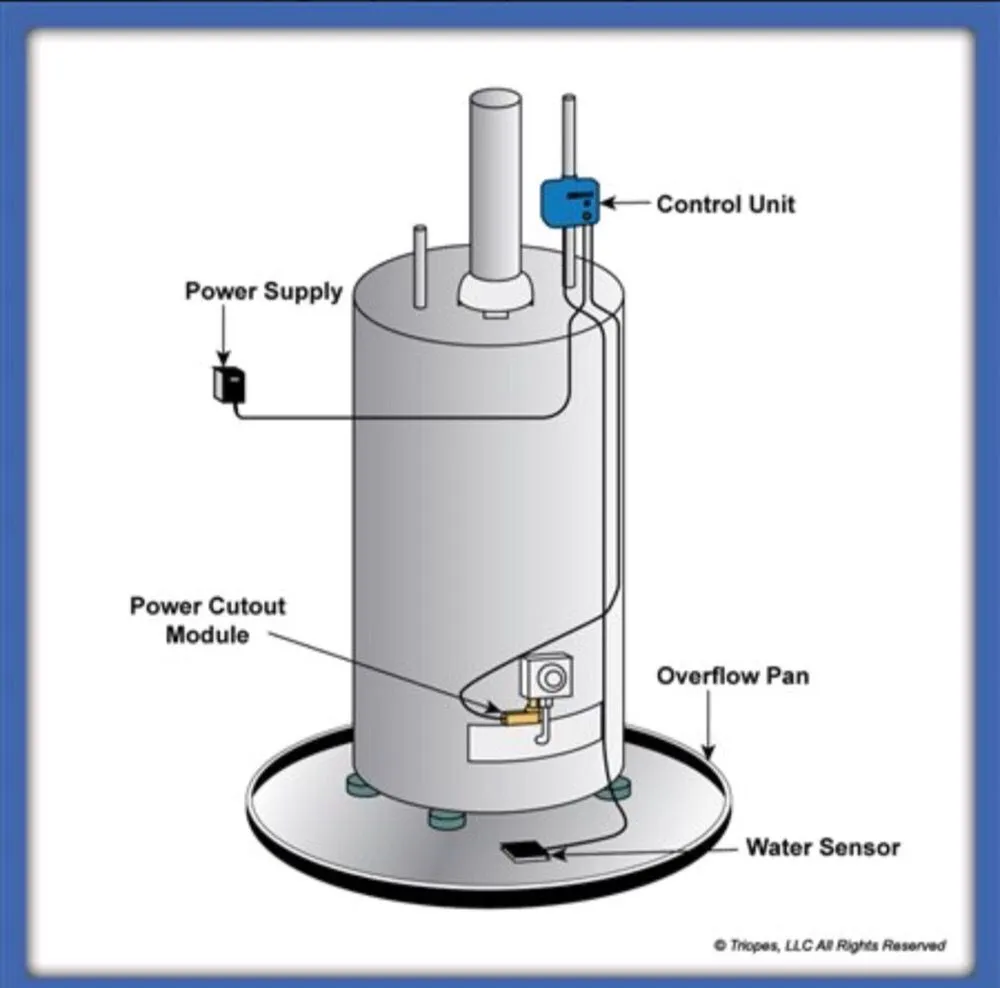 Control Unit

Power Supply

Power Cutout Module

Overflow Pan

Water Sensor

© Triopes, LLC All Rights Reserved