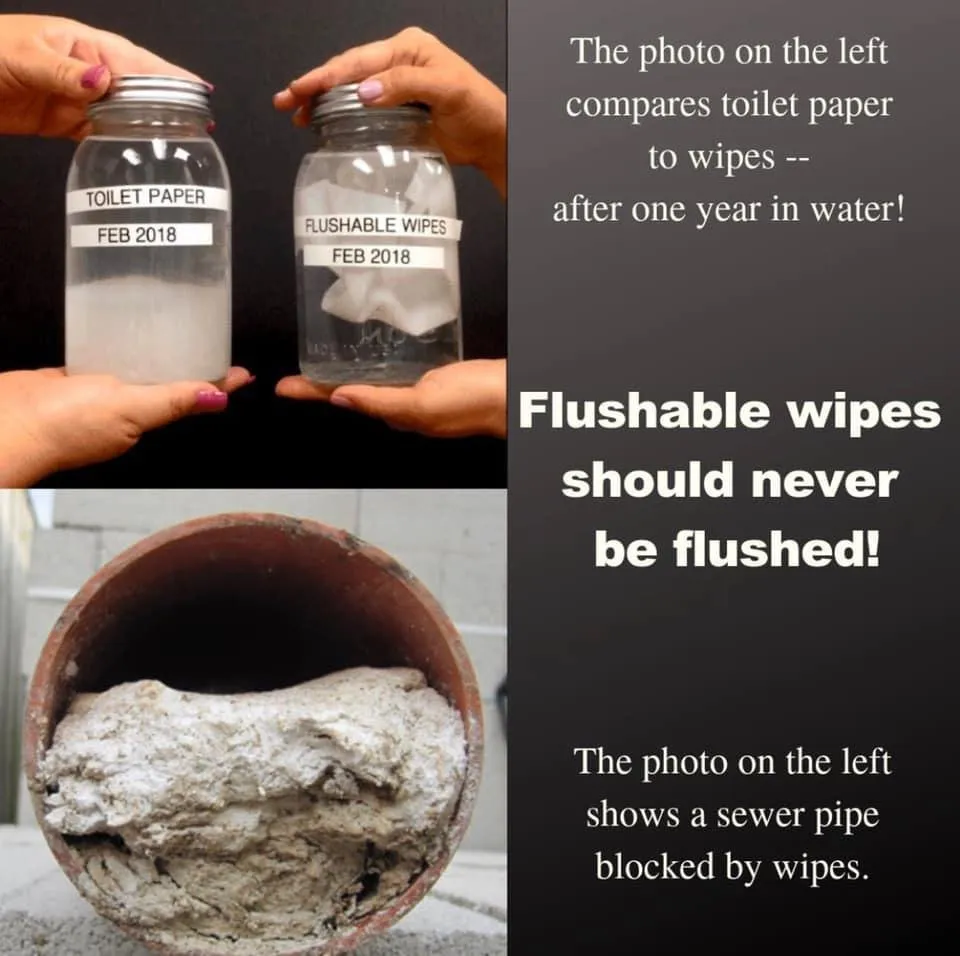 TOILET PAPER
FEB 2018

FLUSHABLE WIPES
FEB 2018

The photo on the left compares toilet paper to wipes -- after one year in water!

Flushable wipes should never be flushed!

The photo on the left shows a sewer pipe blocked by wipes.