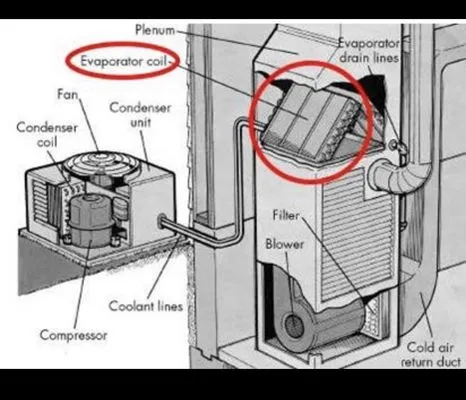 Plenum
Evaporator coil
Evaporator drain lines
Fan
Condenser unit
Condenser coil
Filter
Blower
Coolant lines
Compressor
Cold air return duct